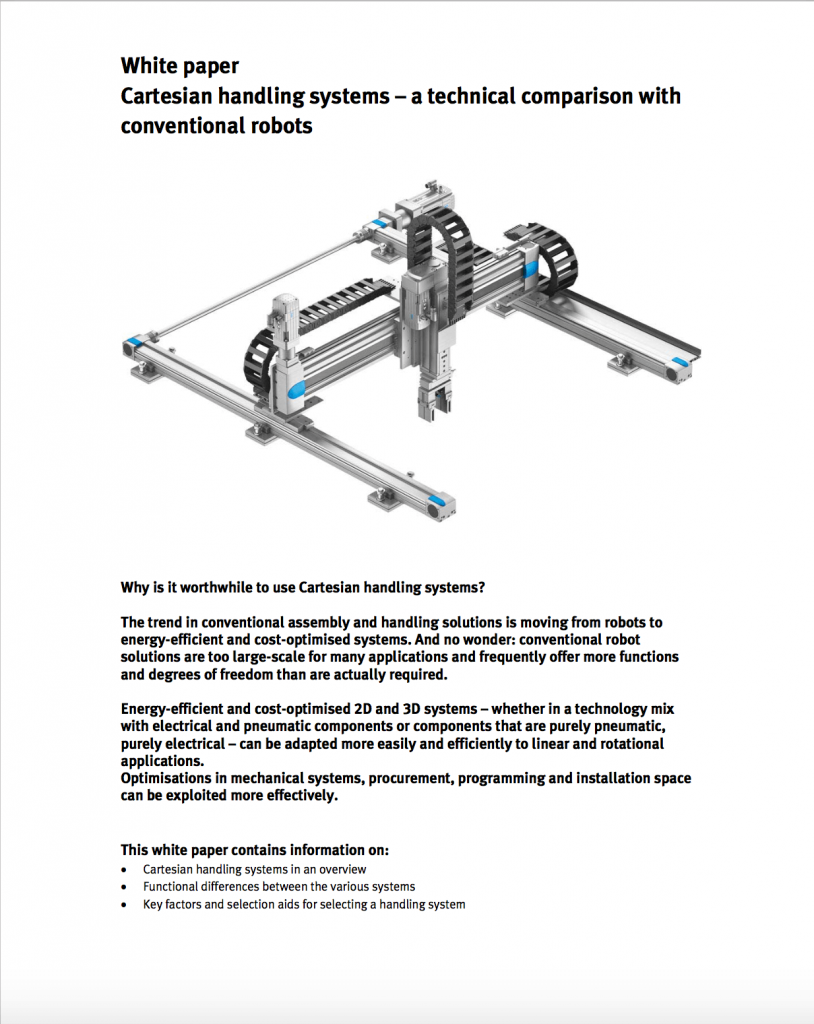 White paper
Cartesian handling systems – a technical comparison with conventional robots

Why is it worthwhile to use Cartesian handling systems?

The trend in conventional assembly and handling solutions is moving from robots to energy-efficient and cost-optimised systems. And no wonder: conventional robot solutions are too large-scale for many applications and frequently offer more functions and degrees of freedom than are actually required.

Energy-efficient and cost-optimised 2D and 3D systems – whether in a technology mix with electrical and pneumatic components or components that are purely pneumatic, purely electrical – can be adapted more easily and efficiently to linear and rotational applications.
Optimisations in mechanical systems, procurement, programming and installation space can be exploited more effectively.

This white paper contains information on:
• Cartesian handling systems in an overview
• Functional differences between the various systems
• Key factors and selection aids for selecting a handling system